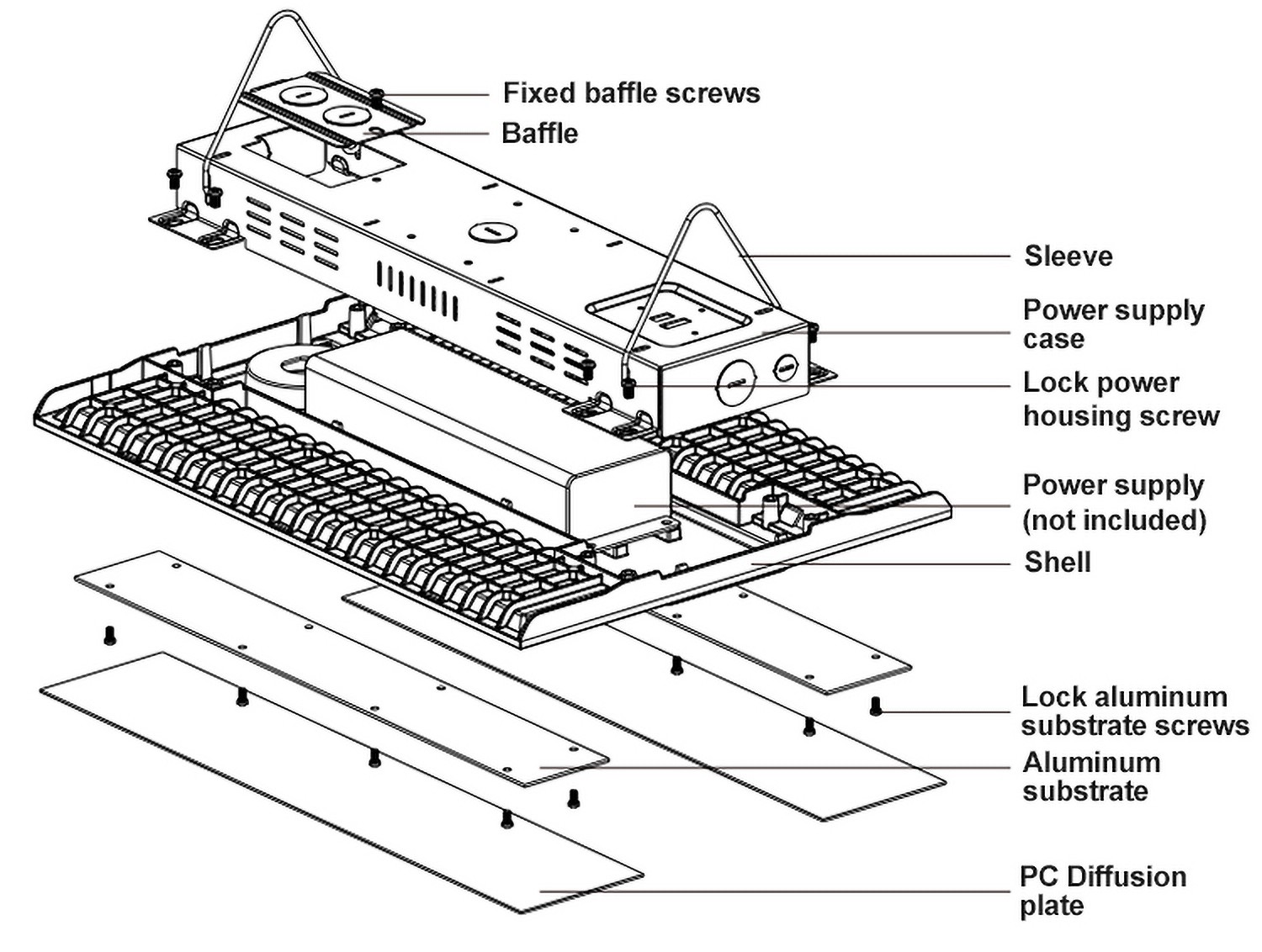 Fixed baffle screws
Baffle
Sleeve
Power supply case
Lock power housing screw
Power supply (not included)
Shell
Lock aluminum substrate screws
Aluminum substrate
PC Diffusion plate