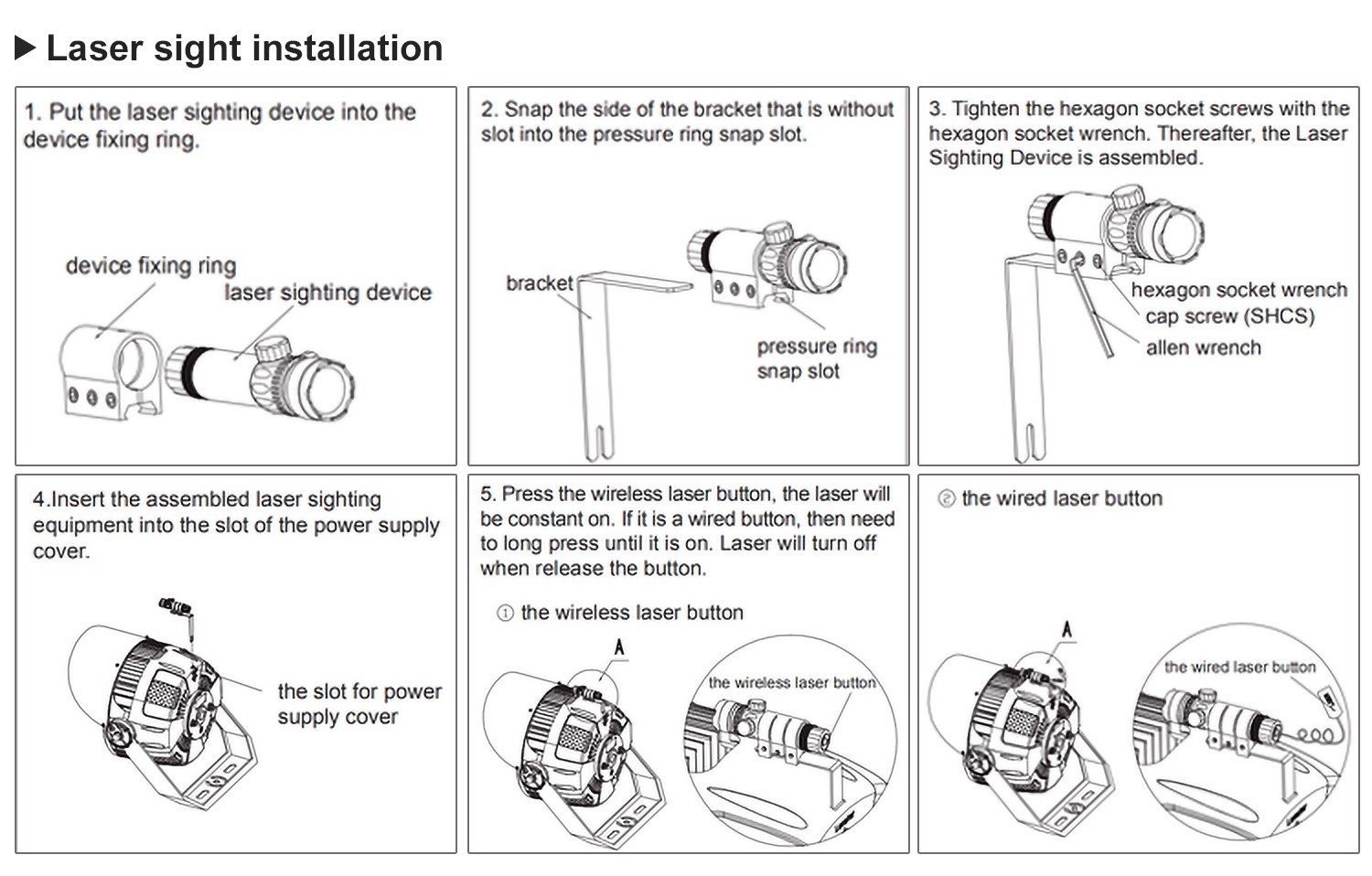 ▶ Laser sight installation

1. Put the laser sighting device into the device fixing ring.

device fixing ring

laser sighting device

2. Snap the side of the bracket that is without slot into the pressure ring snap slot.

bracket

pressure ring snap slot

3. Tighten the hexagon socket screws with the hexagon socket wrench. Thereafter, the Laser Sighting Device is assembled.

hexagon socket wrench

cap screw (SHCS)

allen wrench

4.Insert the assembled laser sighting equipment into the slot of the power supply cover.

the slot for power supply cover

5. Press the wireless laser button, the laser will be constant on. If it is a wired button, then need to long press until it is on. Laser will turn off when release the button.

① the wireless laser button

A

the wireless laser button

② the wired laser button

A

the wired laser button