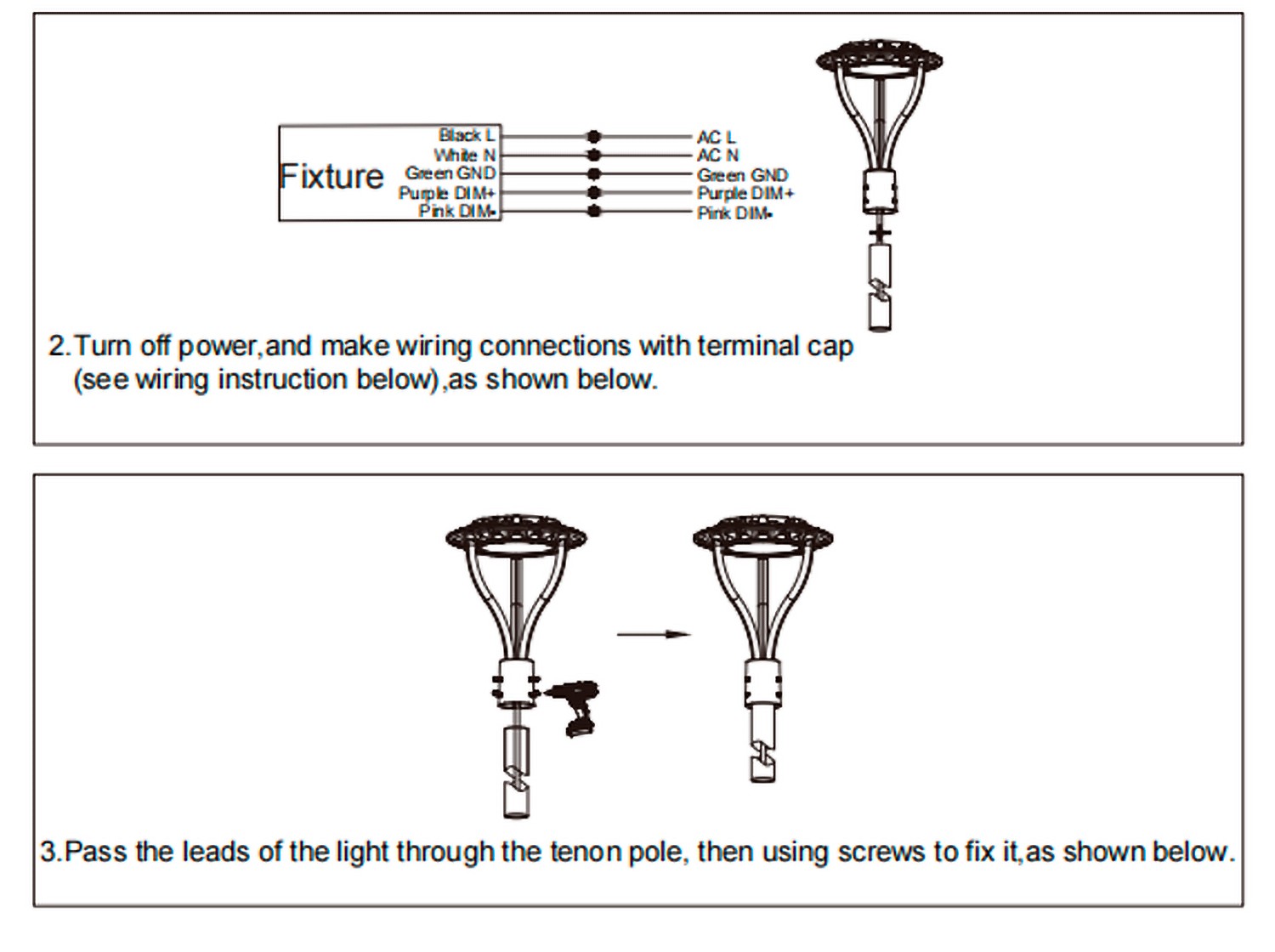 Fixture
Black L
White N
Green GND
Purple DIM+
Pink DIM-

AC L
AC N
Green GND
Purple DIM+
Pink DIM-

2.Turn off power,and make wiring connections with terminal cap (see wiring instruction below),as shown below.

3.Pass the leads of the light through the tenon pole, then using screws to fix it,as shown below.