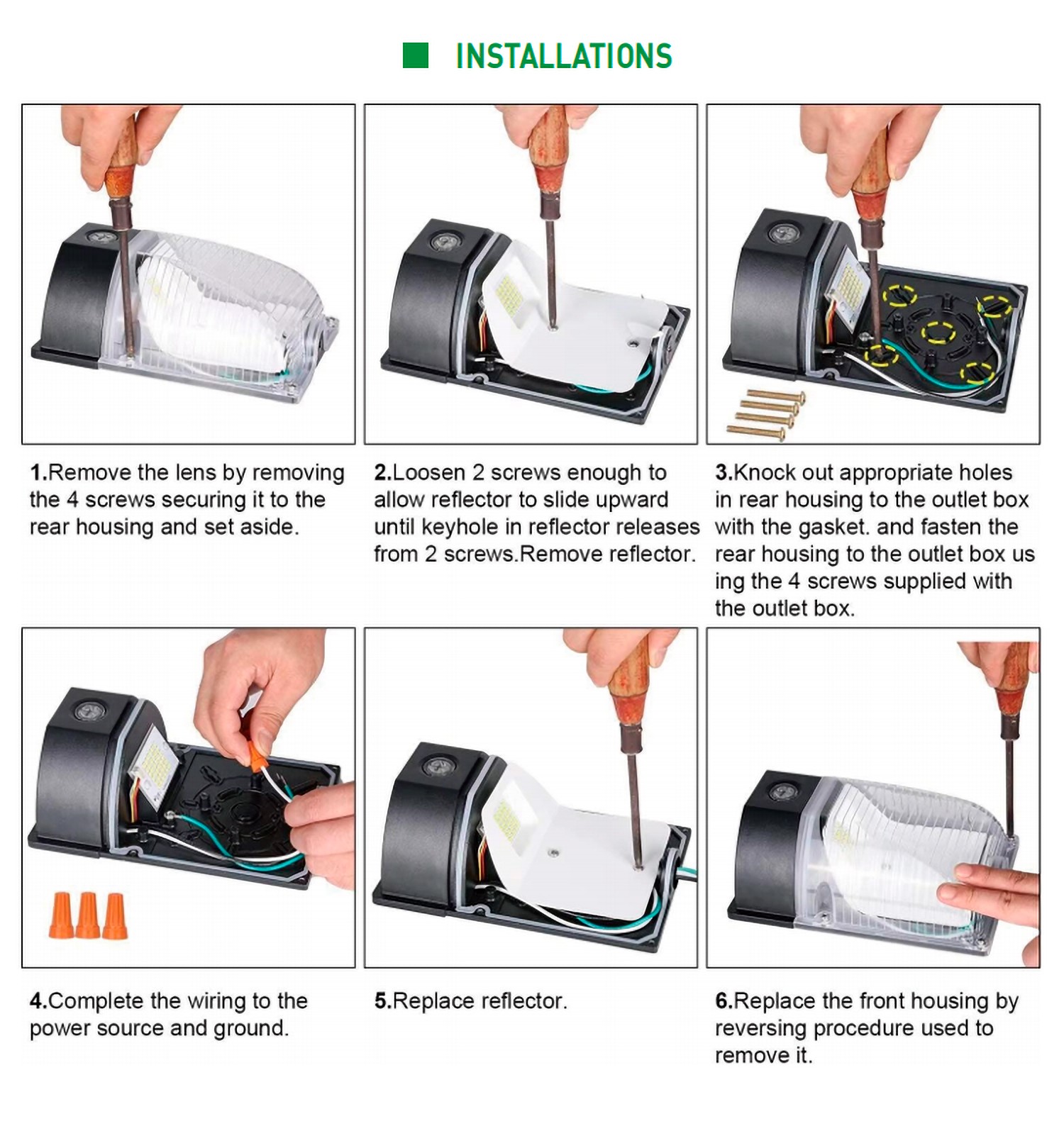 INSTALLATIONS

1.Remove the lens by removing the 4 screws securing it to the rear housing and set aside.

2.Loosen 2 screws enough to allow reflector to slide upward until keyhole in reflector releases from 2 screws.Remove reflector.

3.Knock out appropriate holes in rear housing to the outlet box with the gasket. and fasten the rear housing to the outlet box us ing the 4 screws supplied with the outlet box.

4.Complete the wiring to the power source and ground.

5.Replace reflector.

6.Replace the front housing by reversing procedure used to remove it.