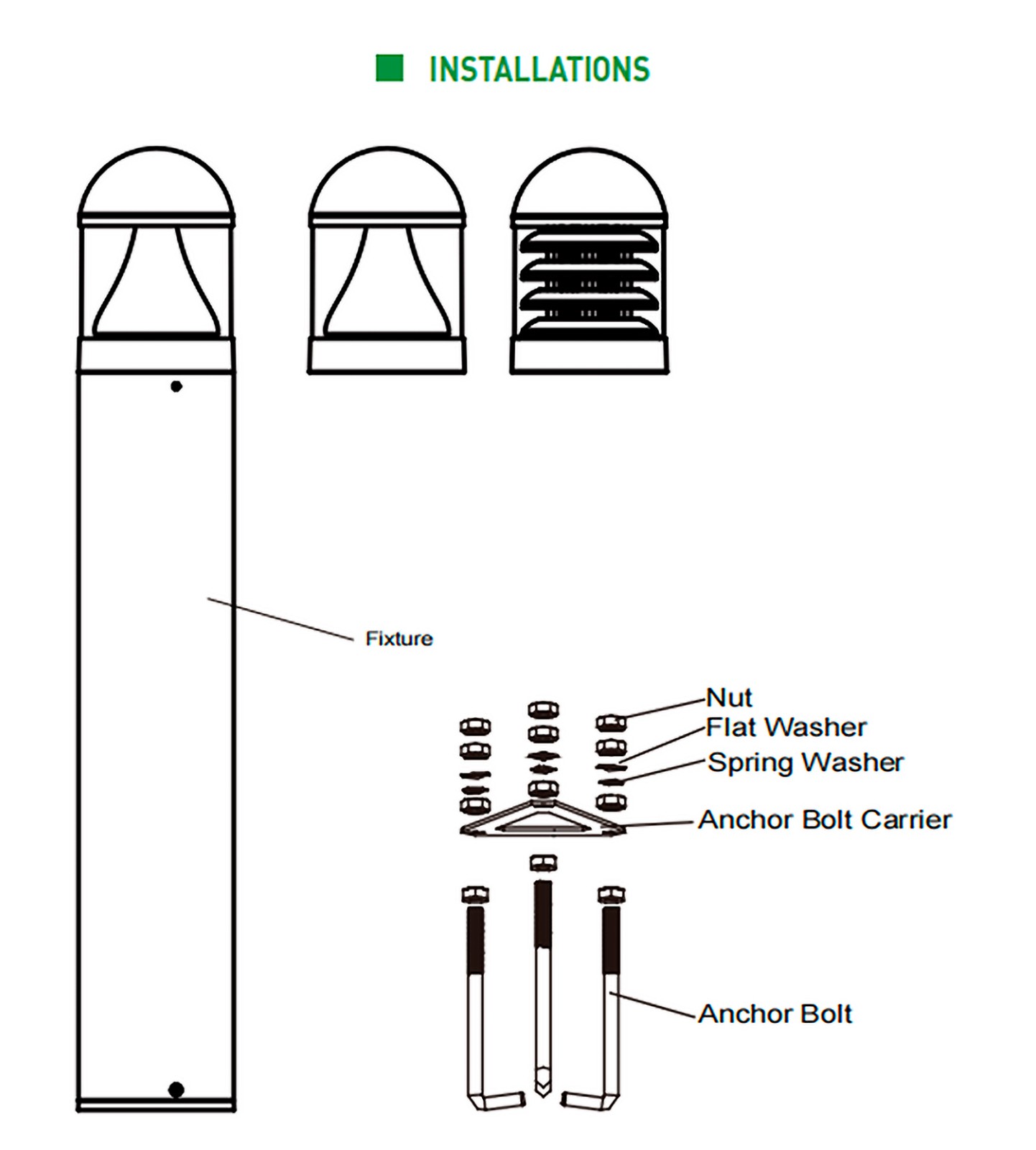 INSTALLATIONS

Fixture

Nut
Flat Washer
Spring Washer
Anchor Bolt Carrier

Anchor Bolt