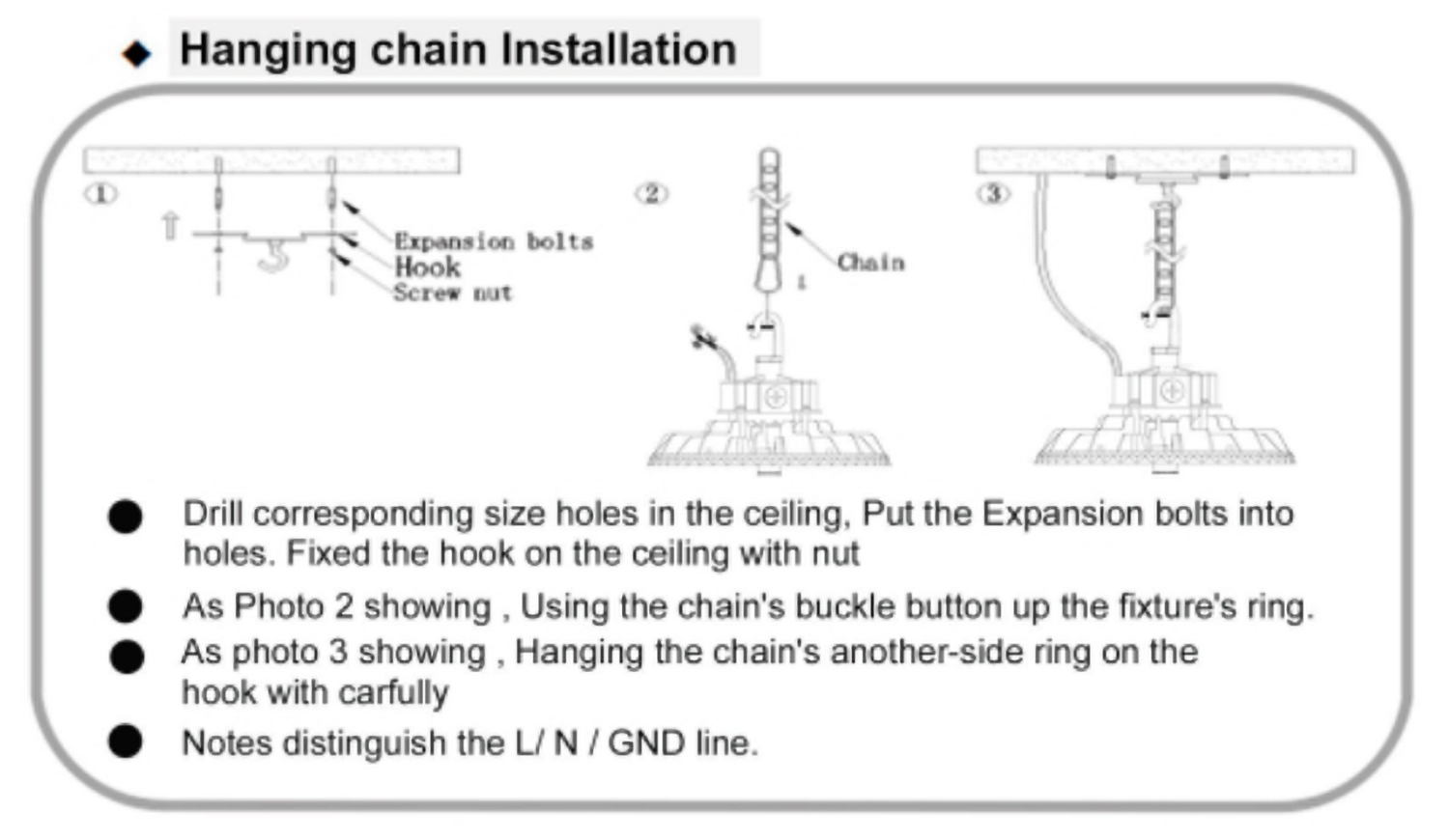 ◆ Hanging chain Installation

①

Expansion bolts
Hook
Screw nut

②

Chain

③

● Drill corresponding size holes in the ceiling, Put the Expansion bolts into holes. Fixed the hook on the ceiling with nut

● As Photo 2 showing , Using the chain's buckle button up the fixture's ring.

● As photo 3 showing , Hanging the chain's another-side ring on the hook with carfully

● Notes distinguish the L/ N / GND line.