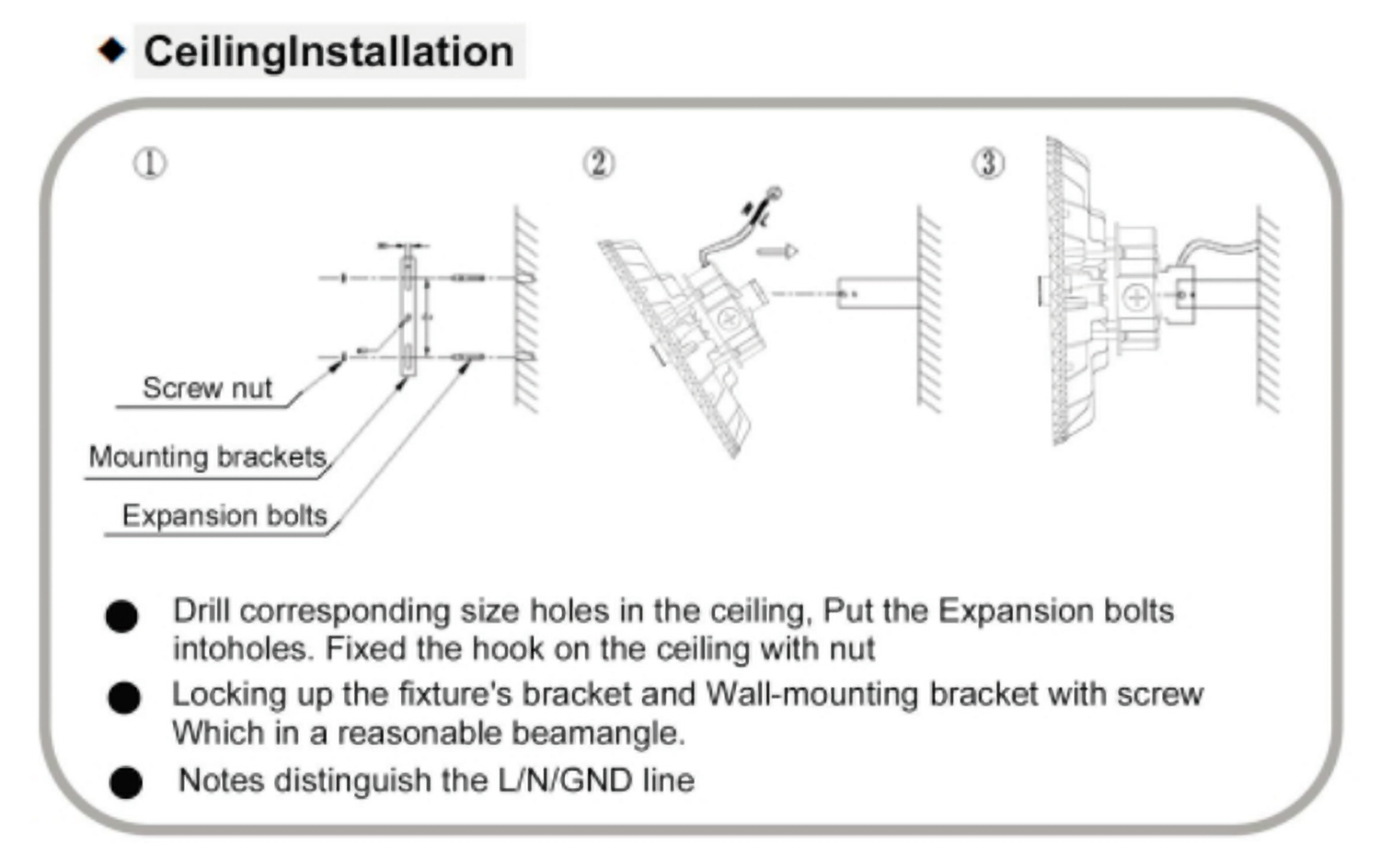 ◆ CeilingInstallation

①

②

③

Screw nut

Mounting brackets

Expansion bolts

● Drill corresponding size holes in the ceiling, Put the Expansion bolts intoholes. Fixed the hook on the ceiling with nut

● Locking up the fixture's bracket and Wall-mounting bracket with screw Which in a reasonable beamangle.

● Notes distinguish the L/N/GND line