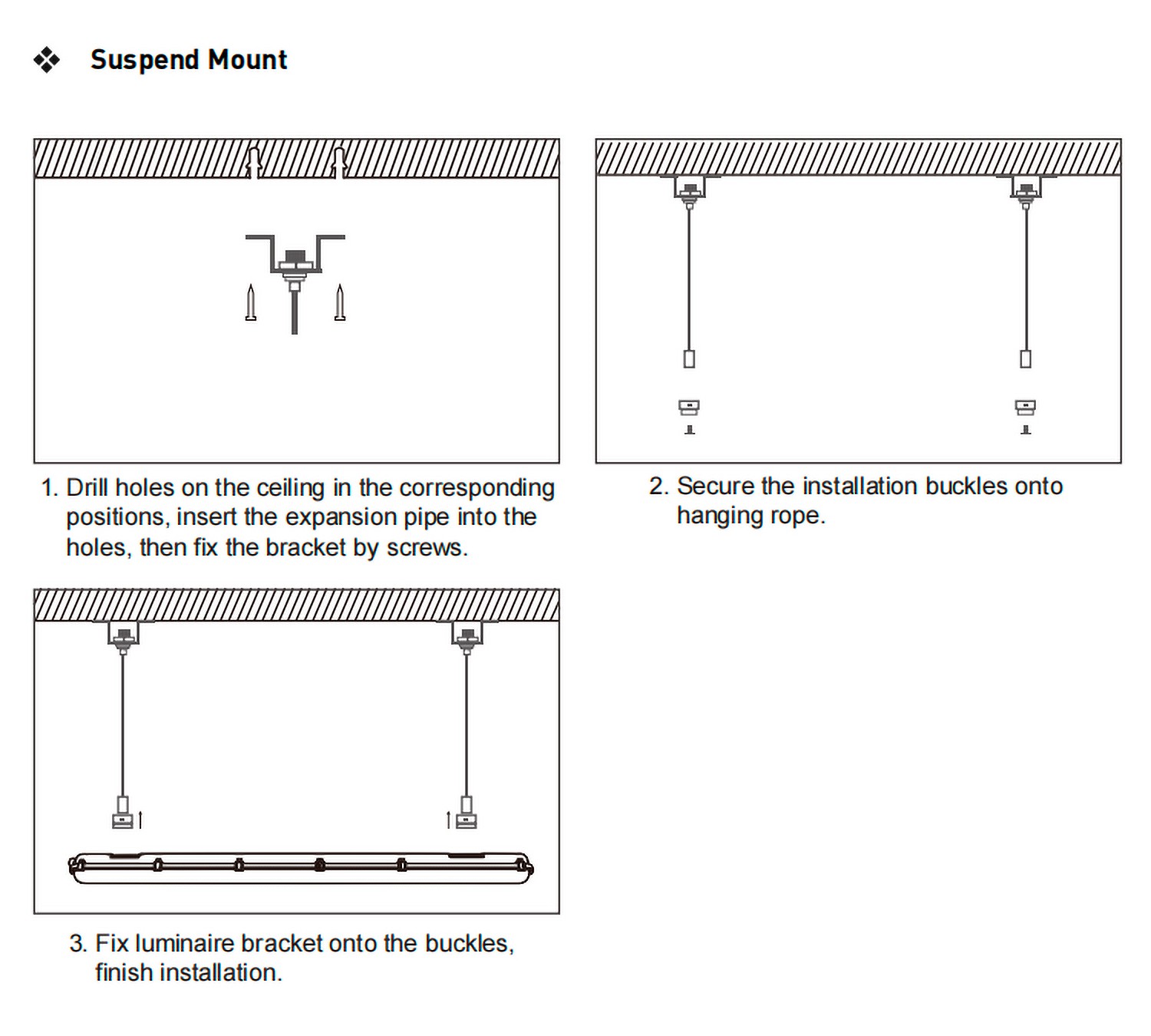 ❖ Suspend Mount

1. Drill holes on the ceiling in the corresponding positions, insert the expansion pipe into the holes, then fix the bracket by screws.

2. Secure the installation buckles onto hanging rope.

3. Fix luminaire bracket onto the buckles, finish installation.