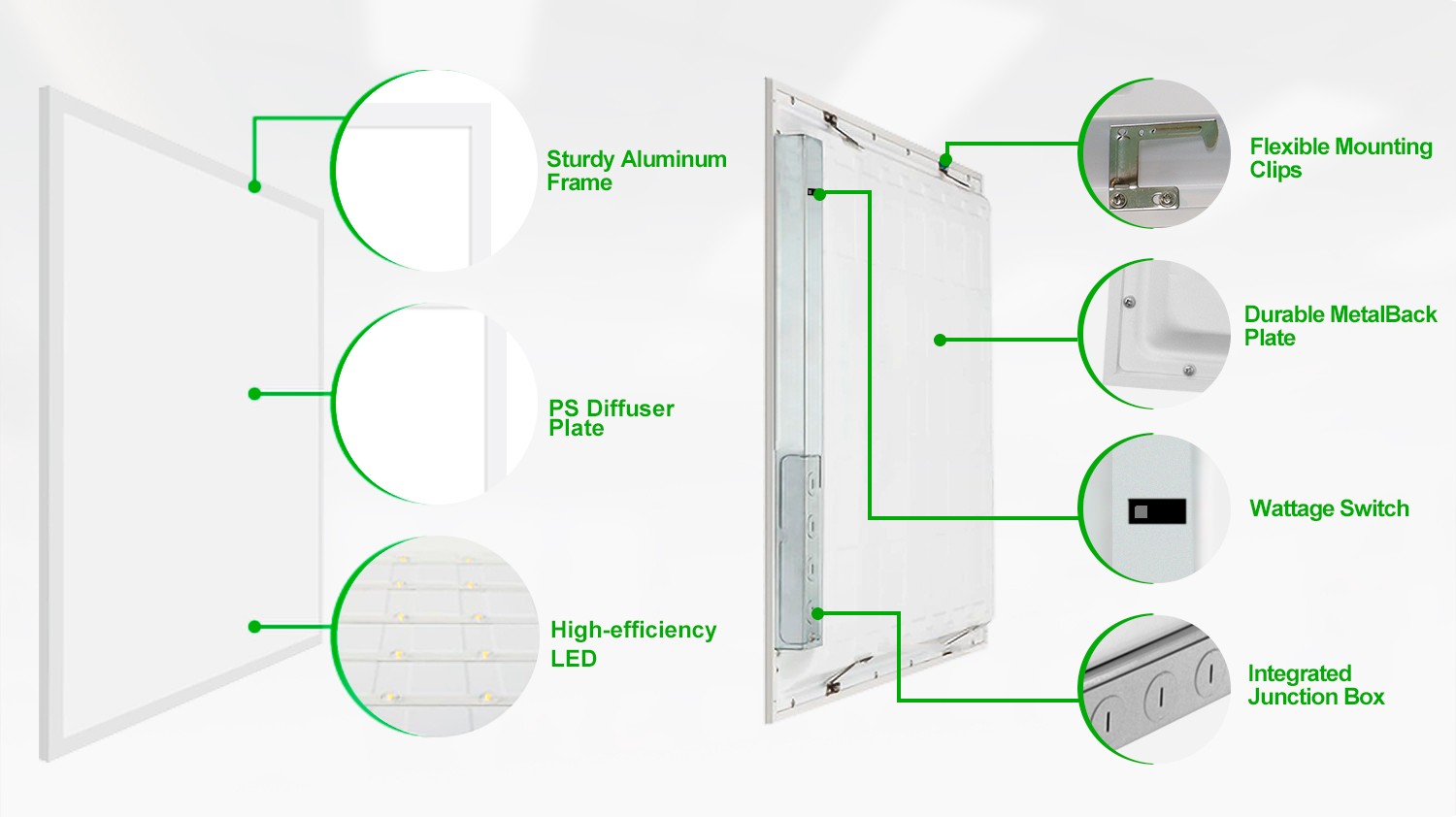 Sturdy Aluminum Frame

PS Diffuser Plate

High-efficiency LED

Flexible Mounting Clips

Durable MetalBack Plate

Wattage Switch

Integrated Junction Box