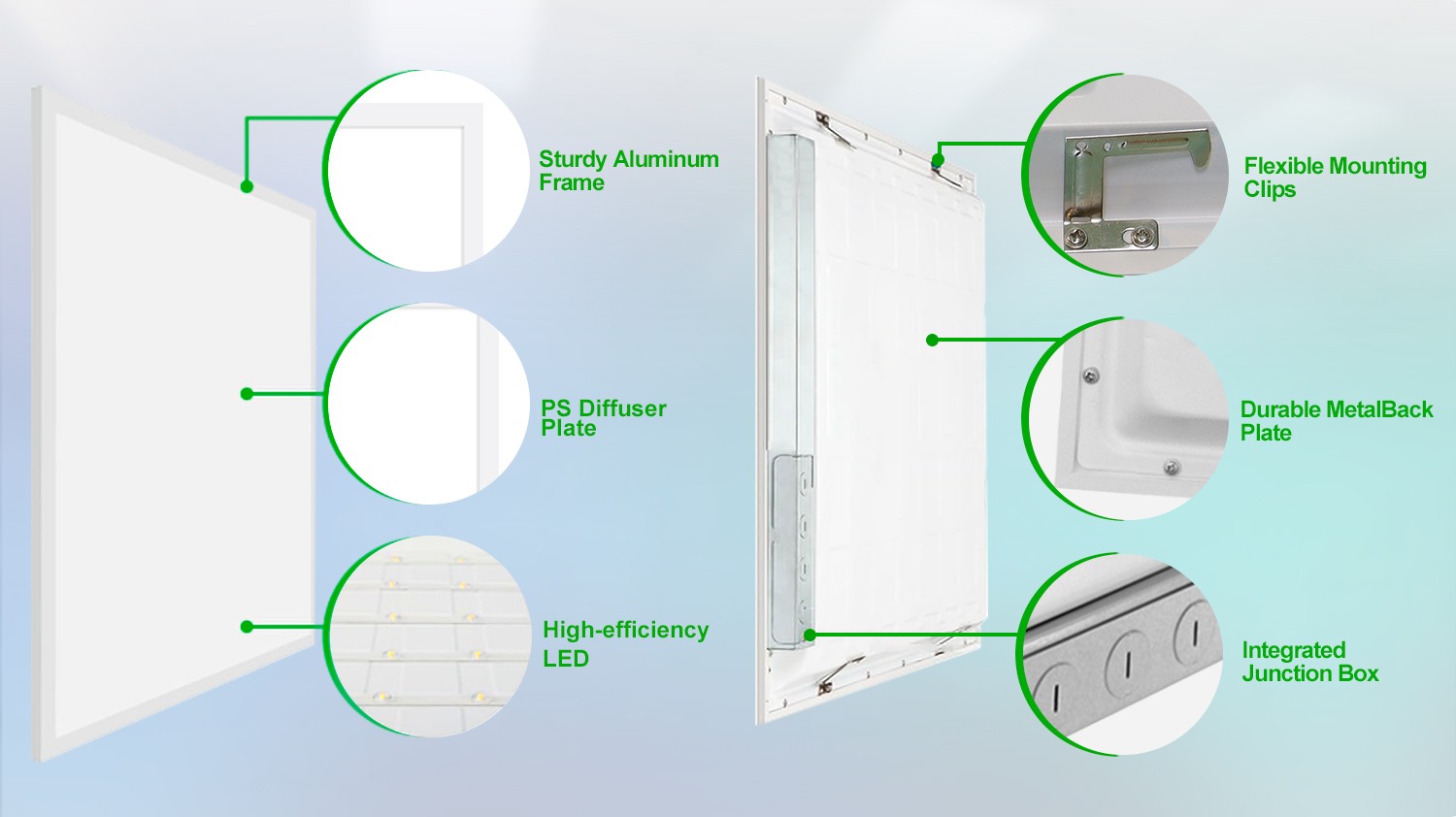 Sturdy Aluminum Frame

PS Diffuser Plate

High-efficiency LED

Flexible Mounting Clips

Durable MetalBack Plate

Integrated Junction Box