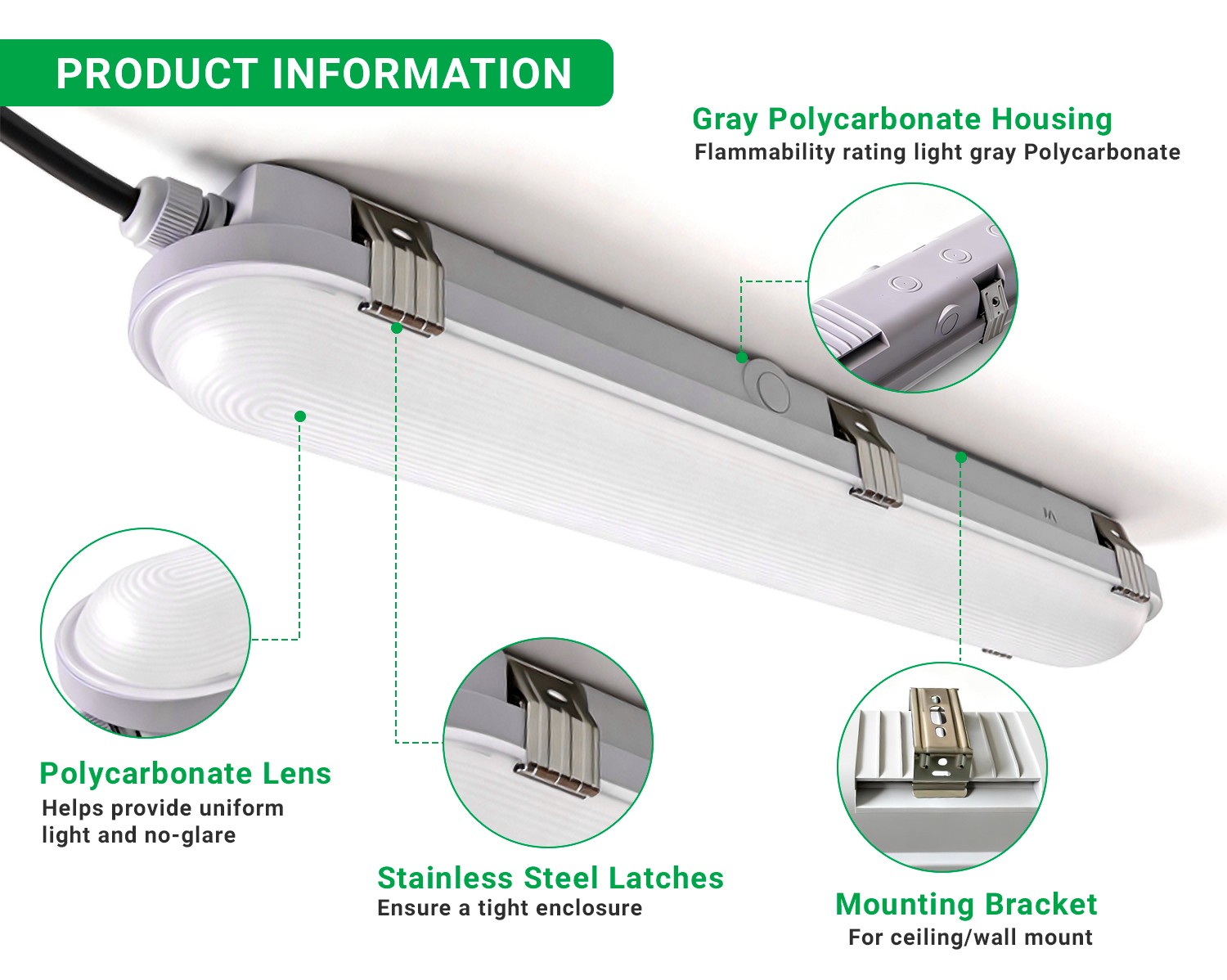 PRODUCT INFORMATION

Gray Polycarbonate Housing
Flammability rating light gray Polycarbonate

Polycarbonate Lens
Helps provide uniform light and no-glare

Stainless Steel Latches
Ensure a tight enclosure

Mounting Bracket
For ceiling/wall mount